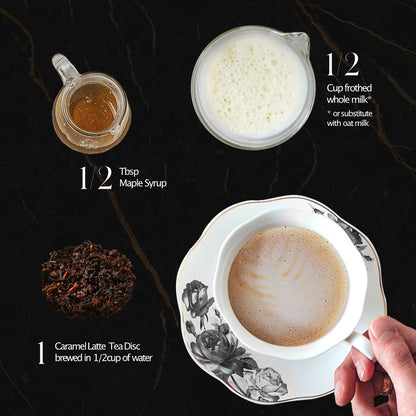 1/2
Cup frothed whole milk*
* or substitute with oat milk

1/2 Tbsp
Maple Syrup

1 Caramel Latte Tea Disc
brewed in 1/2cup of water